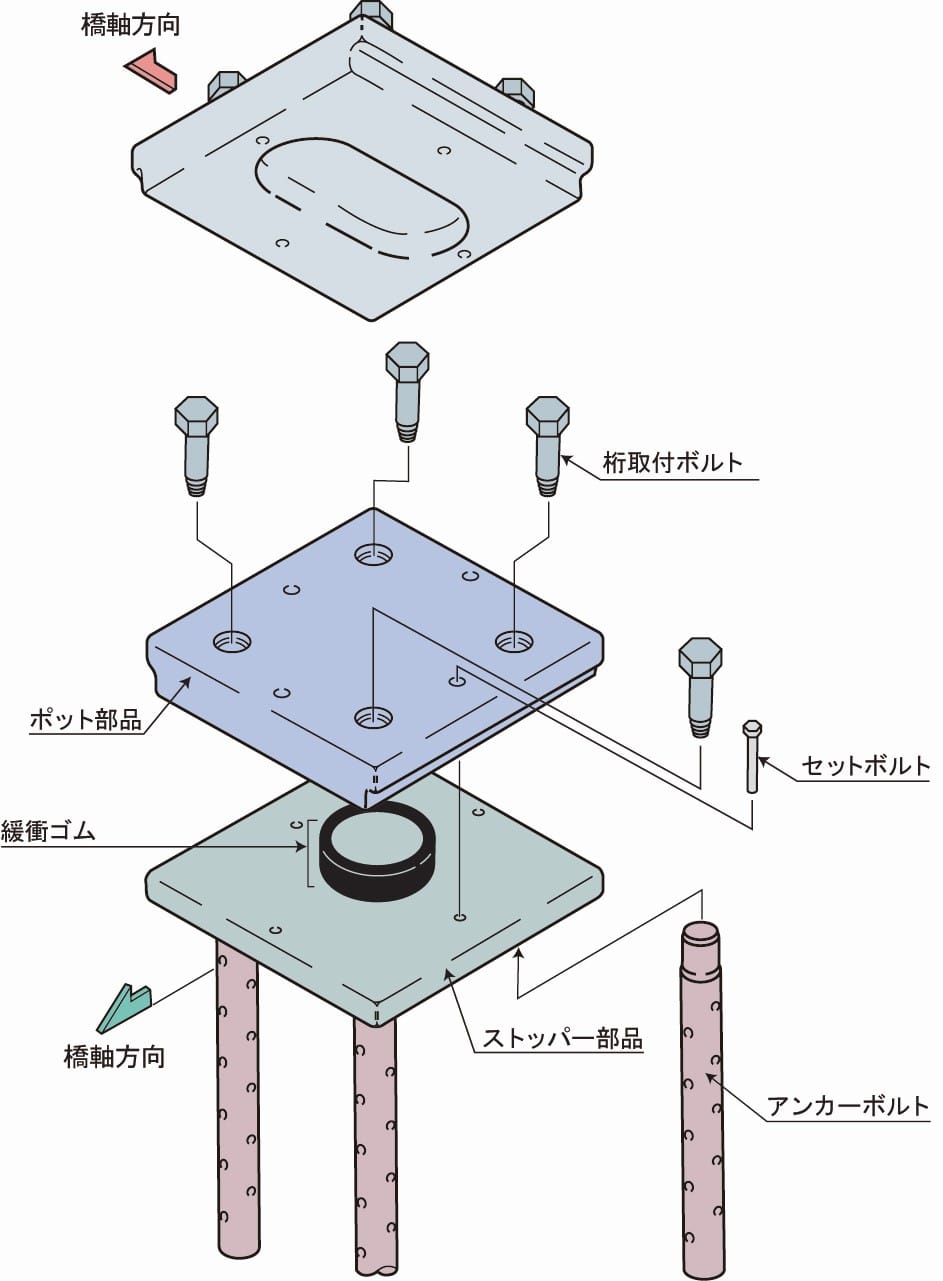 橋軸方向

桁取付ボルト

ポット部品

セットボルト

緩衝ゴム

橋軸方向

ストッパー部品

アンカーボルト